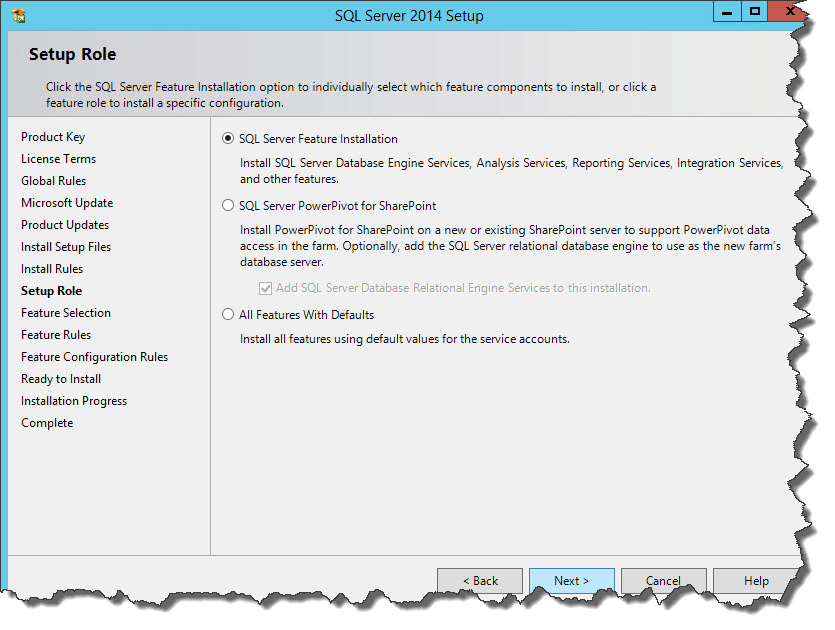 SQL Server 2014 Setup

Setup Role

Click the SQL Server Feature Installation option to individually select which feature components to install, or click a feature role to install a specific configuration.

Product Key
License Terms
Global Rules
Microsoft Update
Product Updates
Install Setup Files
Install Rules
Setup Role
Feature Selection
Feature Rules
Feature Configuration Rules
Ready to Install
Installation Progress
Complete

SQL Server Feature Installation

Install SQL Server Database Engine Services, Analysis Services, Reporting Services, Integration Services, and other features.

SQL Server PowerPivot for SharePoint

Install PowerPivot for SharePoint on a new or existing SharePoint server to support PowerPivot data access in the farm. Optionally, add the SQL Server relational database engine to use as the new farm's database server.

Add SQL Server Database Relational Engine Services to this installation.

All Features With Defaults

Install all features using default values for the service accounts.

< Back
Next >
Cancel
Help